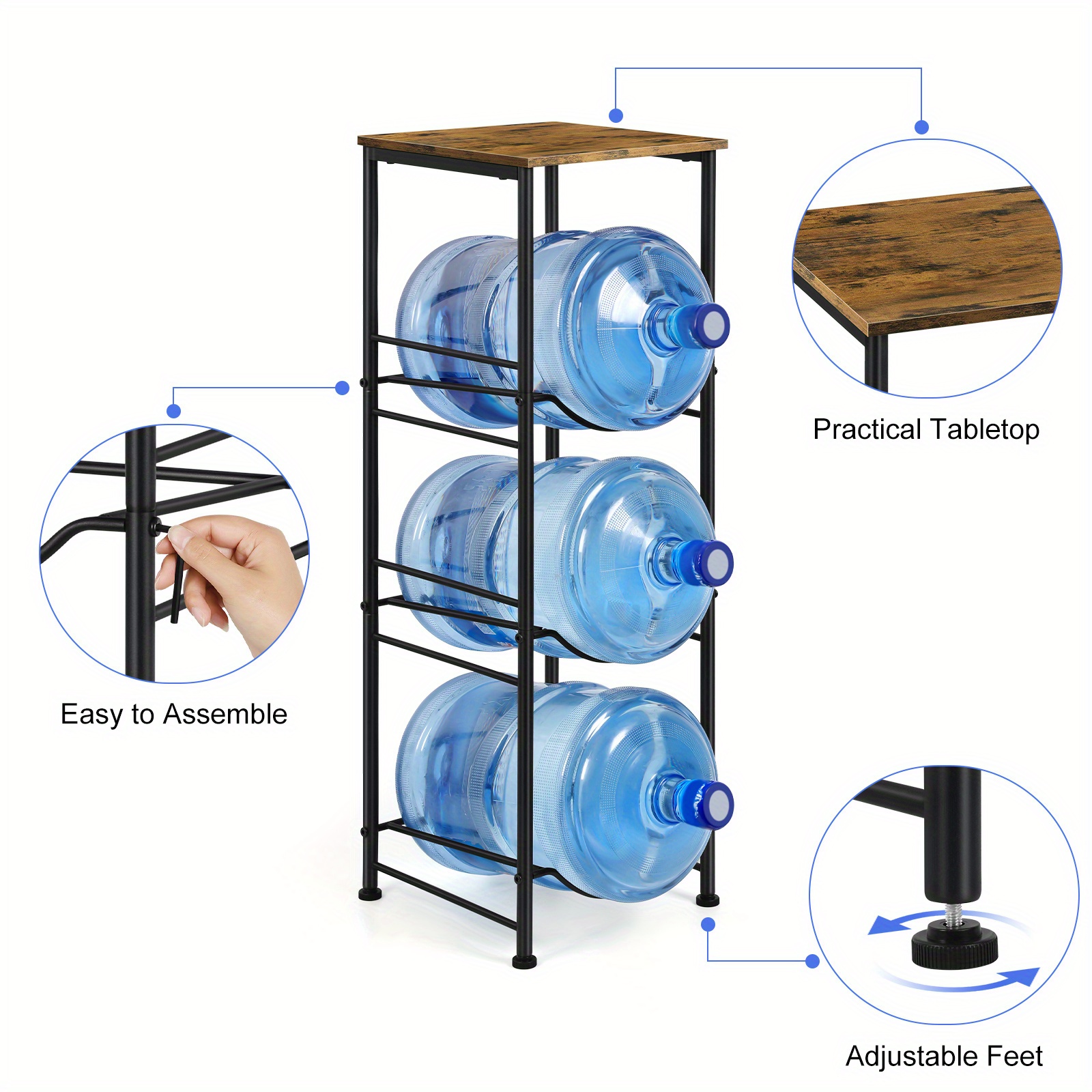 Practical Tabletop

Easy to Assemble

Adjustable Feet