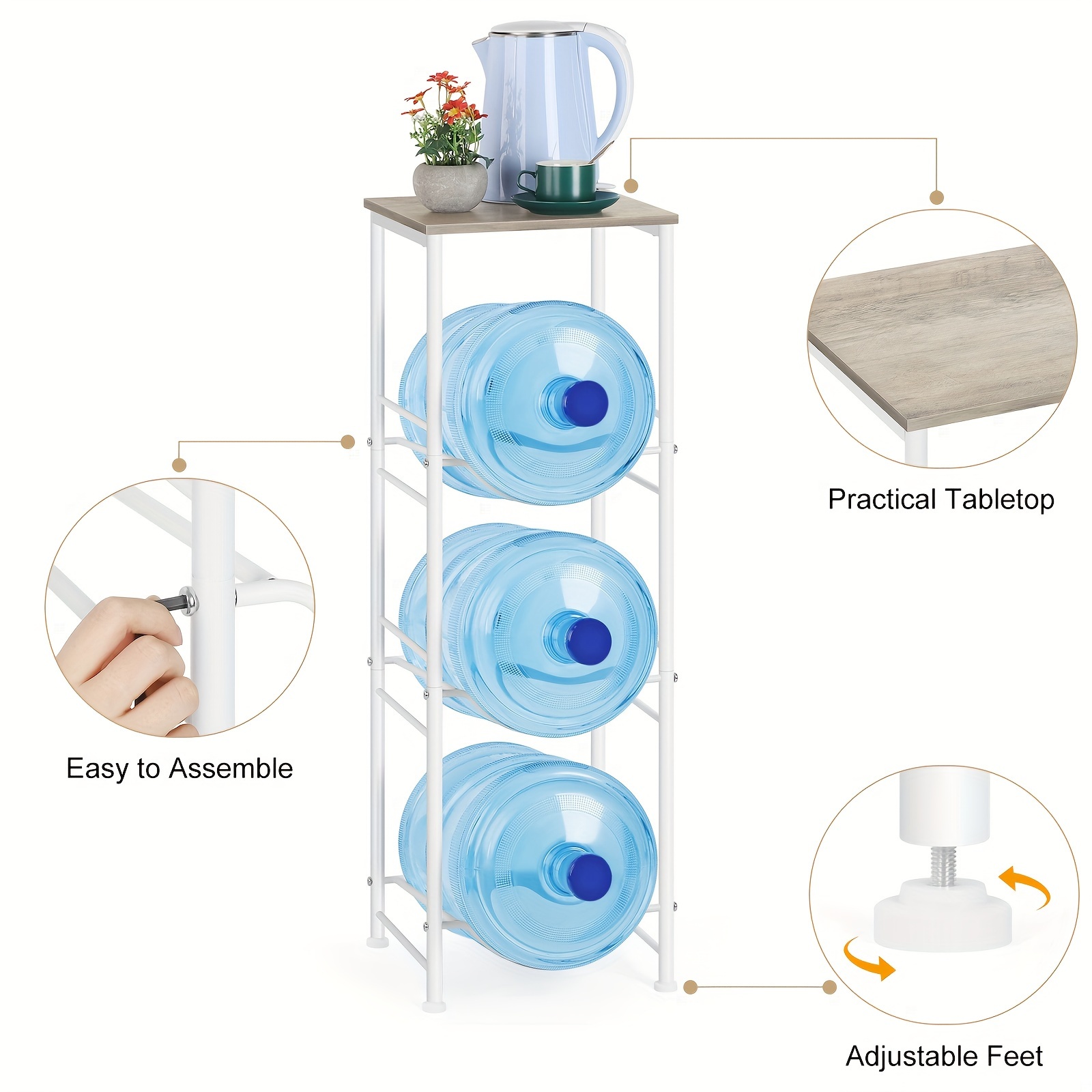 Practical Tabletop

Easy to Assemble

Adjustable Feet